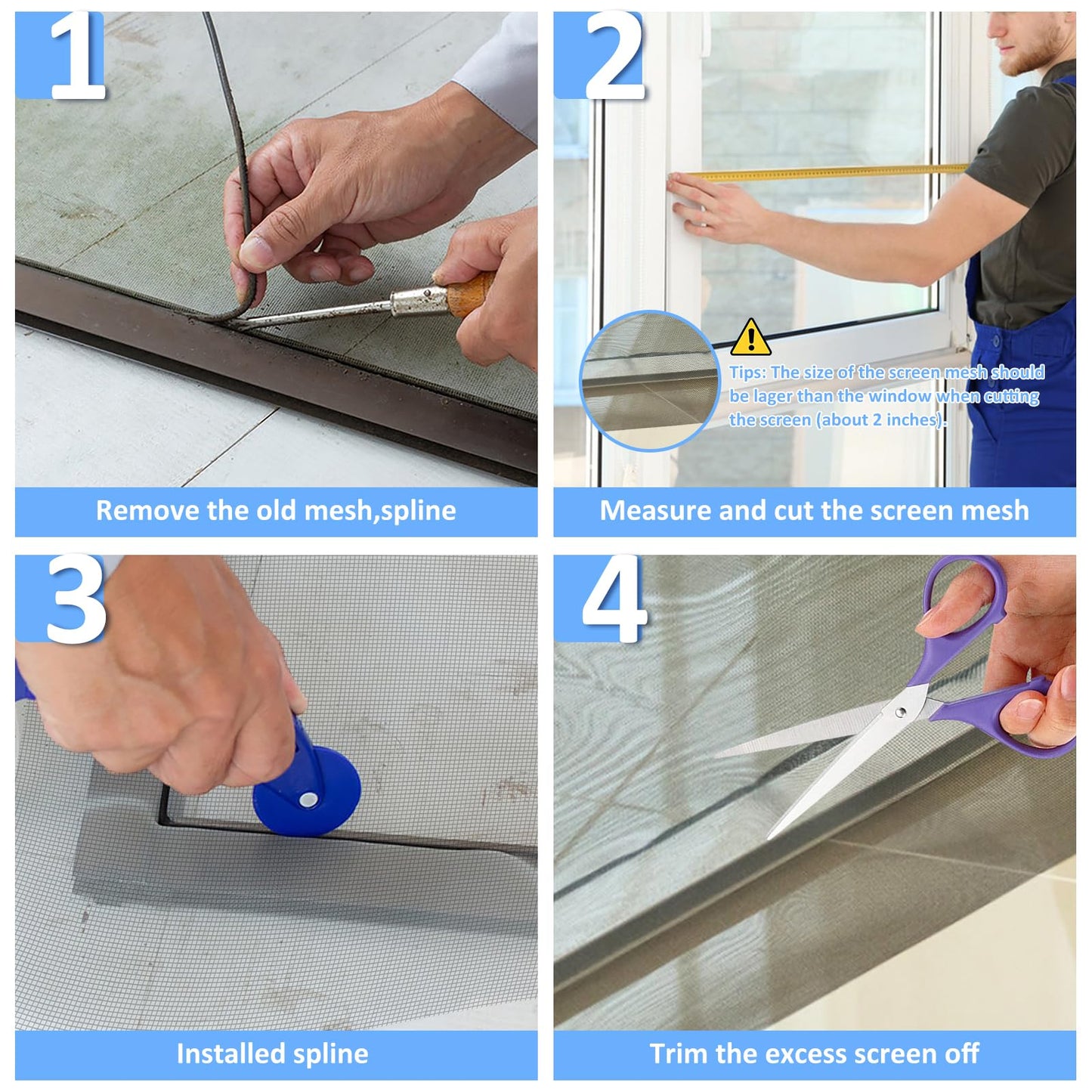 1

Remove the old mesh,spline

2

Tips: The size of the screen mesh should be lager than the window when cutting the screen (about 2 inches).

Measure and cut the screen mesh

3

Installed spline

4

Trim the excess screen off